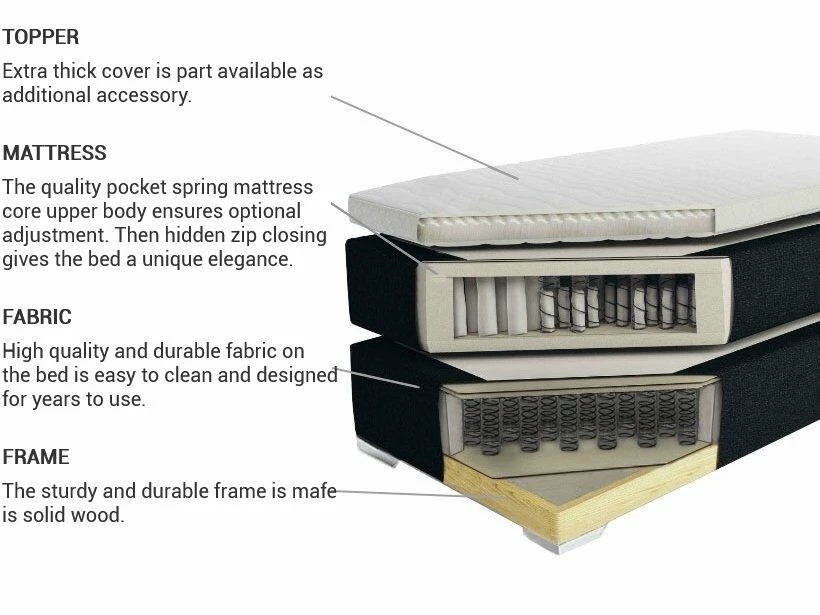 TOPPER

Extra thick cover is part available as additional accessory.

MATTRESS

The quality pocket spring mattress core upper body ensures optional adjustment. Then hidden zip closing gives the bed a unique elegance.

FABRIC

High quality and durable fabric on the bed is easy to clean and designed for years to use.

FRAME

The sturdy and durable frame is mafe is solid wood.