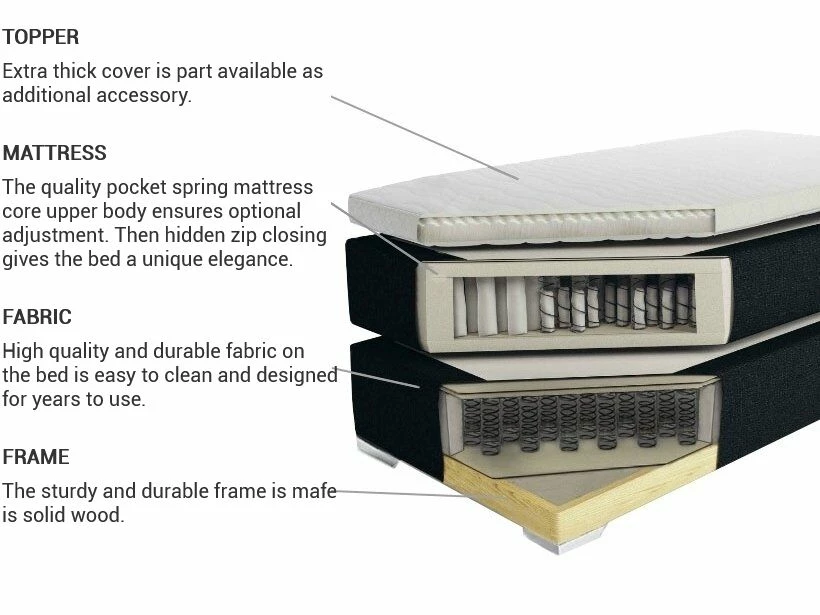 TOPPER

Extra thick cover is part available as additional accessory.

MATTRESS

The quality pocket spring mattress core upper body ensures optional adjustment. Then hidden zip closing gives the bed a unique elegance.

FABRIC

High quality and durable fabric on the bed is easy to clean and designed for years to use.

FRAME

The sturdy and durable frame is mafe is solid wood.